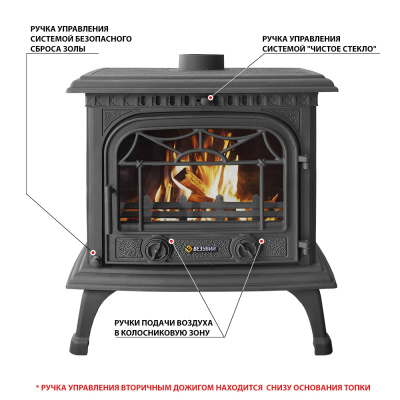 РУЧКА УПРАВЛЕНИЯ СИСТЕМОЙ БЕЗОПАСНОГО СБРОСА ЗОЛЫ

РУЧКА УПРАВЛЕНИЯ СИСТЕМОЙ "ЧИСТОЕ СТЕКЛО"

ВЕЗУВИЙ

РУЧКИ ПОДАЧИ ВОЗДУХА В КОЛОСНИКОВУЮ ЗОНУ

* РУЧКА УПРАВЛЕНИЯ ВТОРИЧНЫМ ДОЖИГОМ НАХОДИТСЯ СНИЗУ ОСНОВАНИЯ ТОПКИ