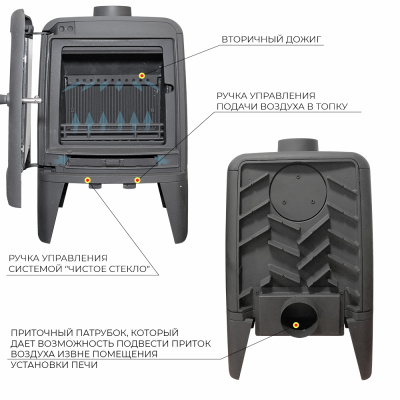 ВТОРИЧНЫЙ ДОЖИГ

РУЧКА УПРАВЛЕНИЯ ПОДАЧИ ВОЗДУХА В ТОПКУ

РУЧКА УПРАВЛЕНИЯ СИСТЕМОЙ "ЧИСТОЕ СТЕКЛО"

ПРИТОЧНЫЙ ПАТРУБОК, КОТОРЫЙ ДАЕТ ВОЗМОЖНОСТЬ ПОДВЕСТИ ПРИТОК ВОЗДУХА ИЗВНЕ ПОМЕЩЕНИЯ УСТАНОВКИ ПЕЧИ