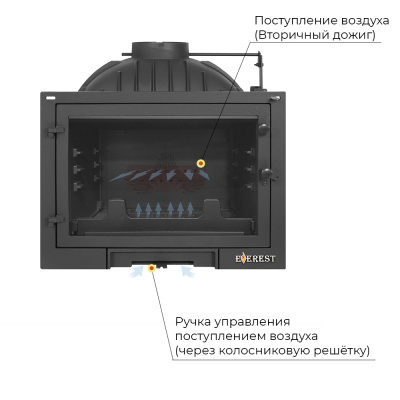 Поступление воздуха
(Вторичный дожиг)

EVEREST

Ручка управления
поступлением воздуха
(через колосниковую решётку)